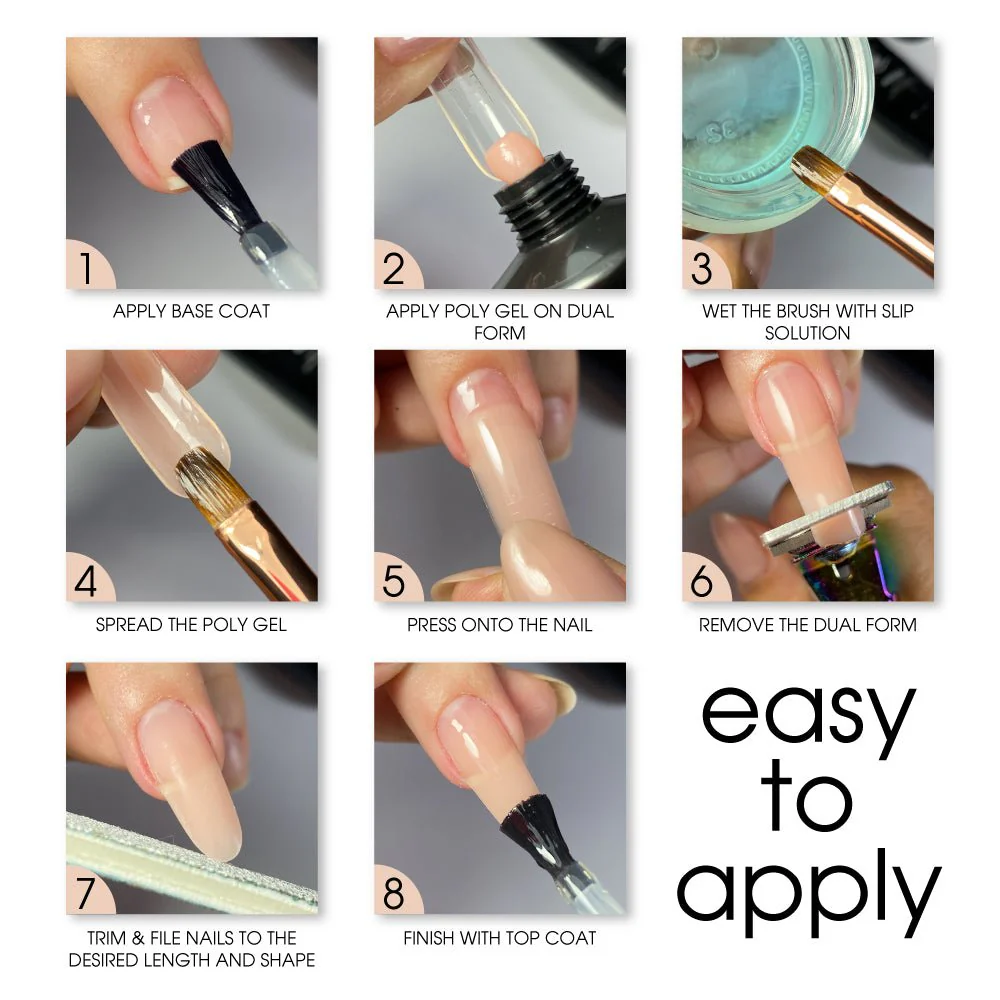 1
APPLY BASE COAT

2
APPLY POLY GEL ON DUAL FORM

3
WET THE BRUSH WITH SLIP SOLUTION

4
SPREAD THE POLY GEL

5
PRESS ONTO THE NAIL

6
REMOVE THE DUAL FORM

7
TRIM & FILE NAILS TO THE DESIRED LENGTH AND SHAPE

8
FINISH WITH TOP COAT

easy to apply